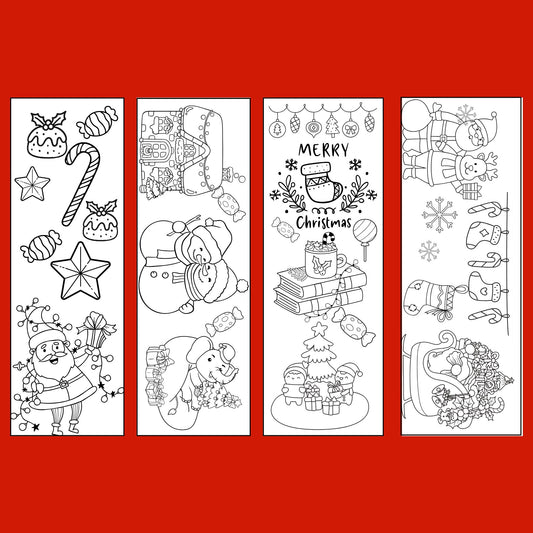 MERRY
Christmas